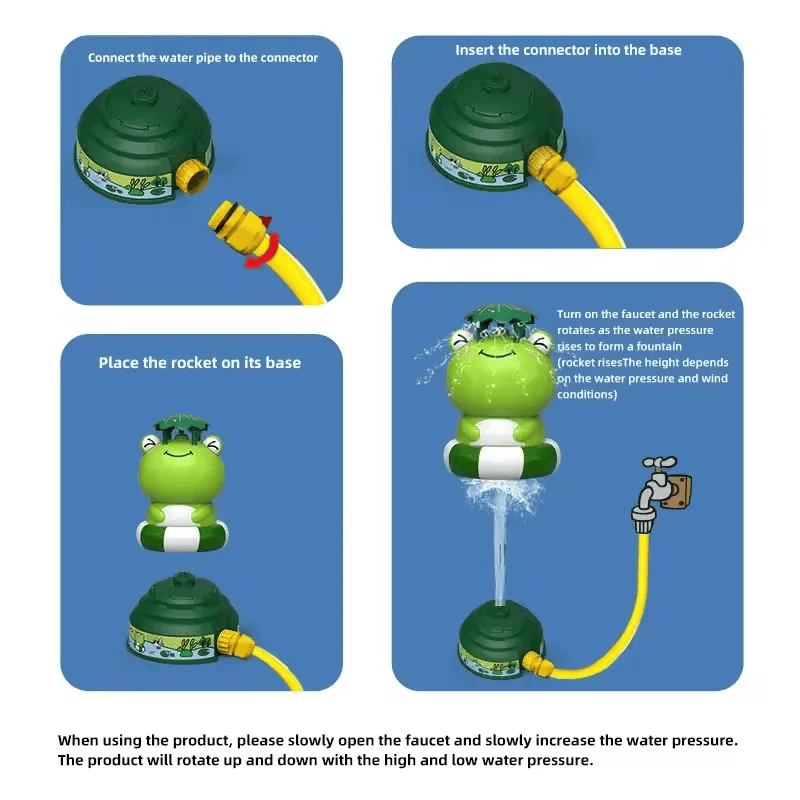 Connect the water pipe to the connector

Insert the connector into the base

Place the rocket on its base

Turn on the faucet and the rocket rotates as the water pressure rises to form a fountain (rocket risesThe height depends on the water pressure and wind conditions)

When using the product, please slowly open the faucet and slowly increase the water pressure. The product will rotate up and down with the high and low water pressure.